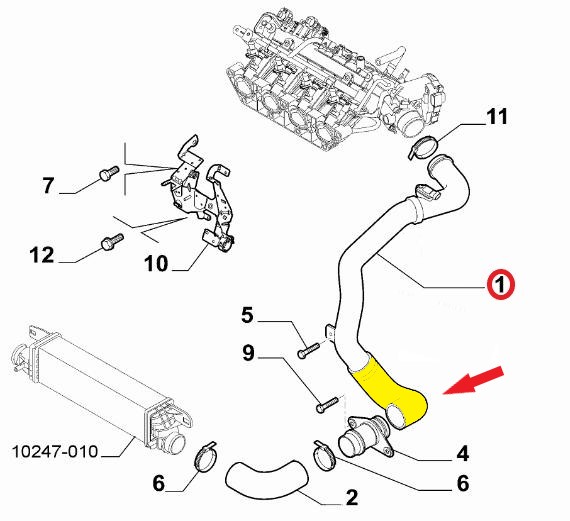 11

7

12

10

1

5

9

10247-010

4

6

6

2