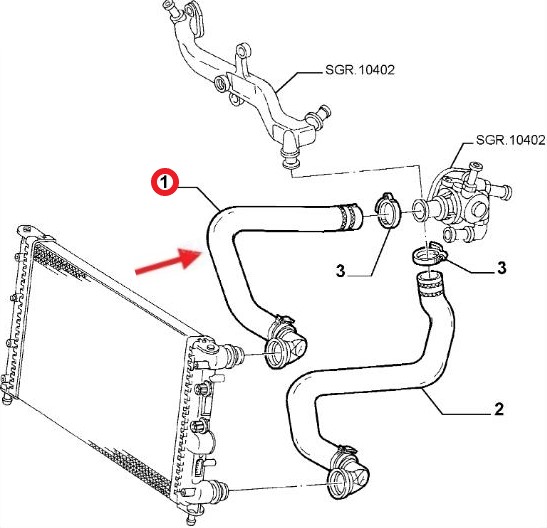 SGR.10402

SGR.10402

1

3

3

2