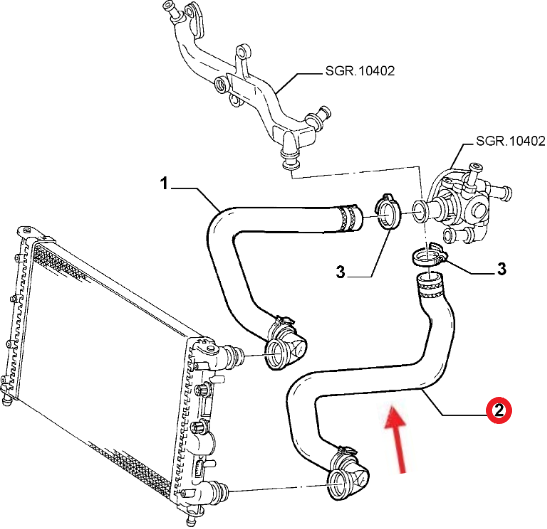 SGR.10402

SGR.10402

1

3

3

2